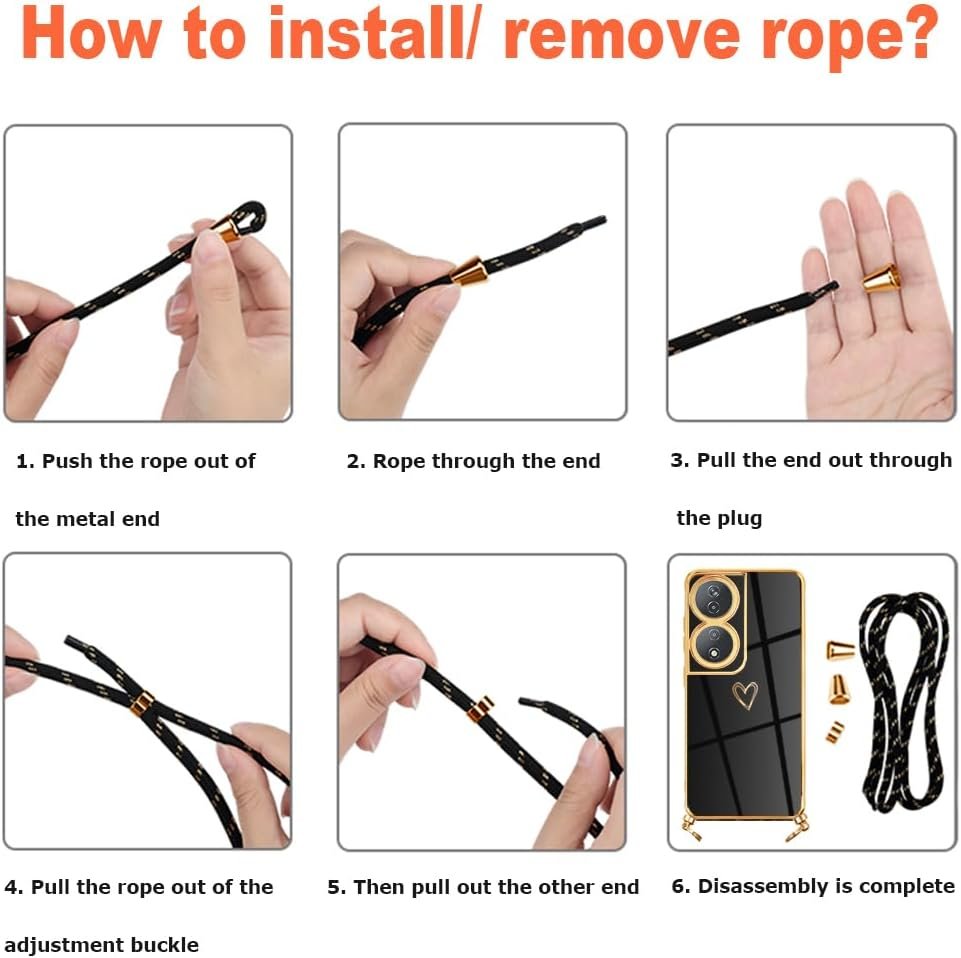 How to install/ remove rope?

1. Push the rope out of the metal end

2. Rope through the end

3. Pull the end out through the plug

4. Pull the rope out of the adjustment buckle

5. Then pull out the other end

6. Disassembly is complete