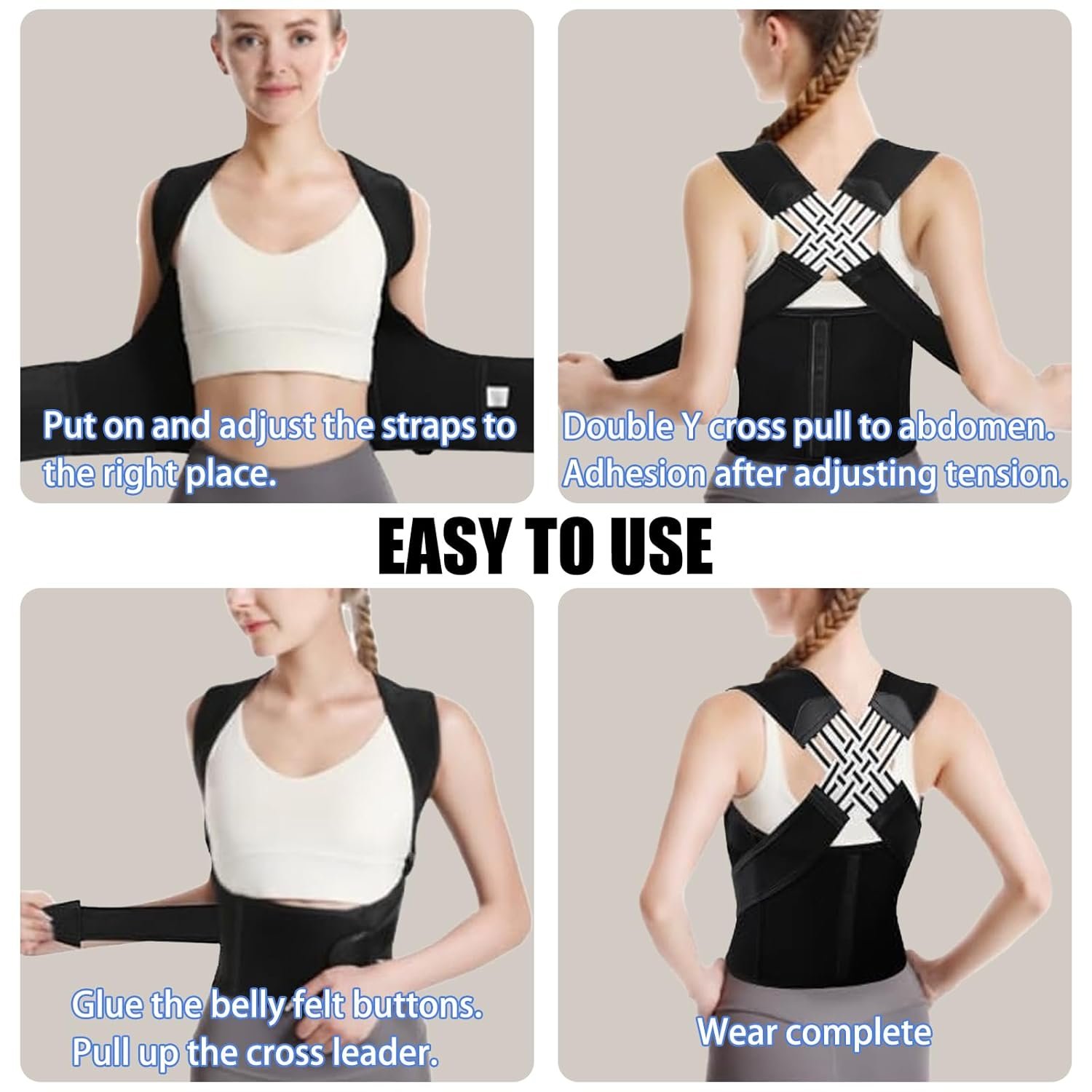 Put on and adjust the straps to the right place.

Double Y cross pull to abdomen. Adhesion after adjusting tension.

EASY TO USE

Glue the belly felt buttons. Pull up the cross leader.

Wear complete