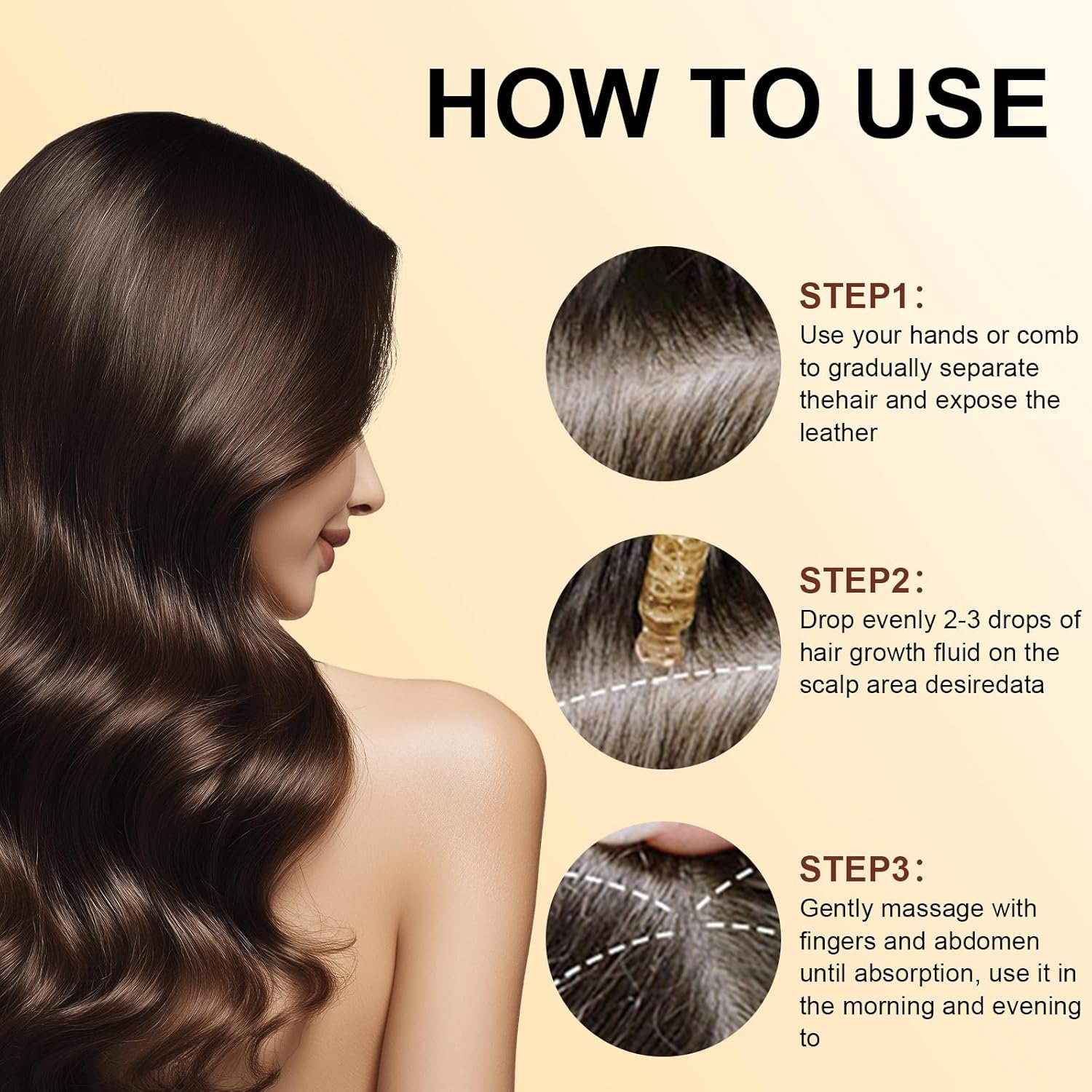 HOW TO USE

STEP1:
Use your hands or comb to gradually separate thehair and expose the leather

STEP2:
Drop evenly 2-3 drops of hair growth fluid on the scalp area desiredata

STEP3:
Gently massage with fingers and abdomen until absorption, use it in the morning and evening to