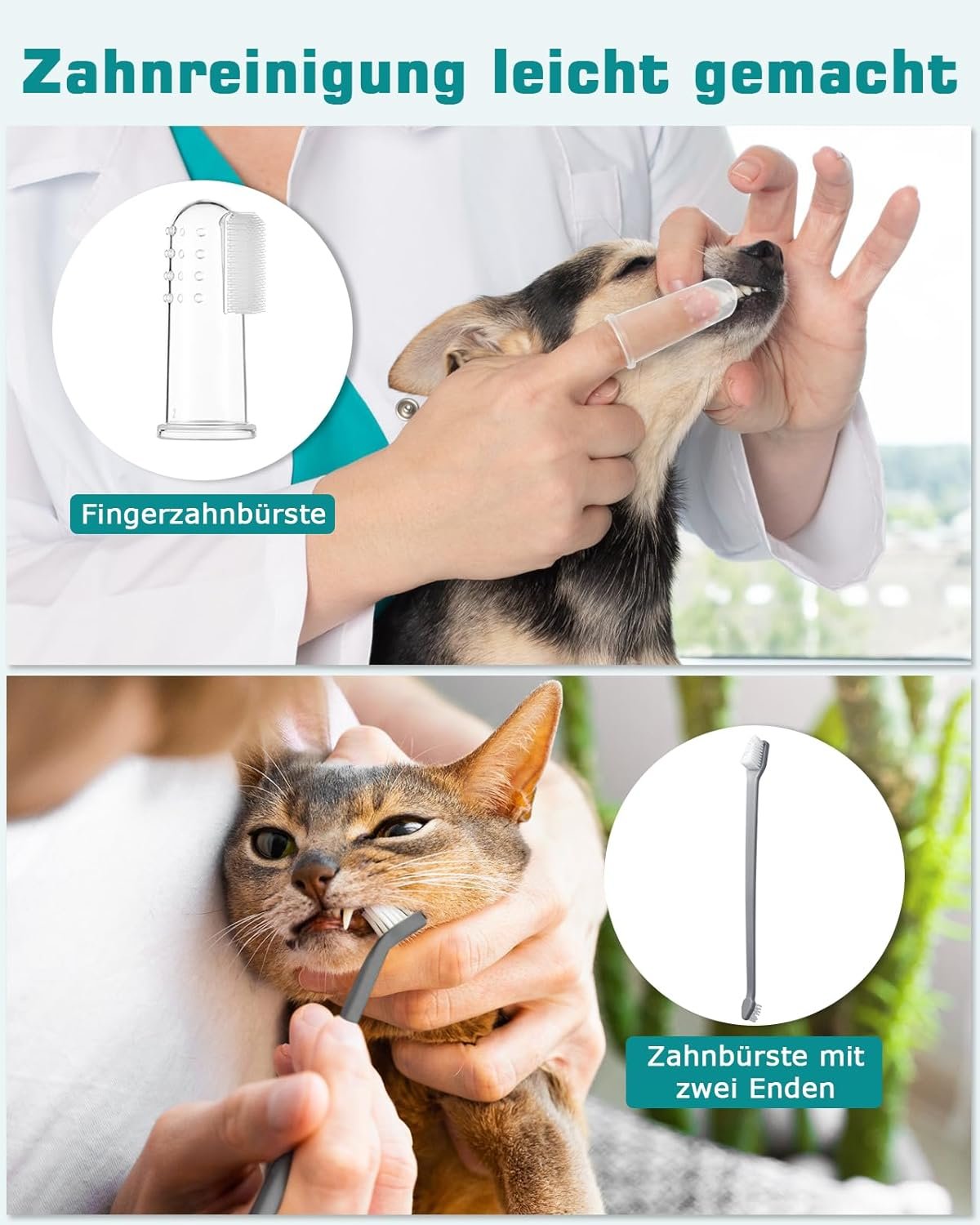 Zahnreinigung leicht gemacht

Fingerzahnbürste

Zahnbürste mit zwei Enden