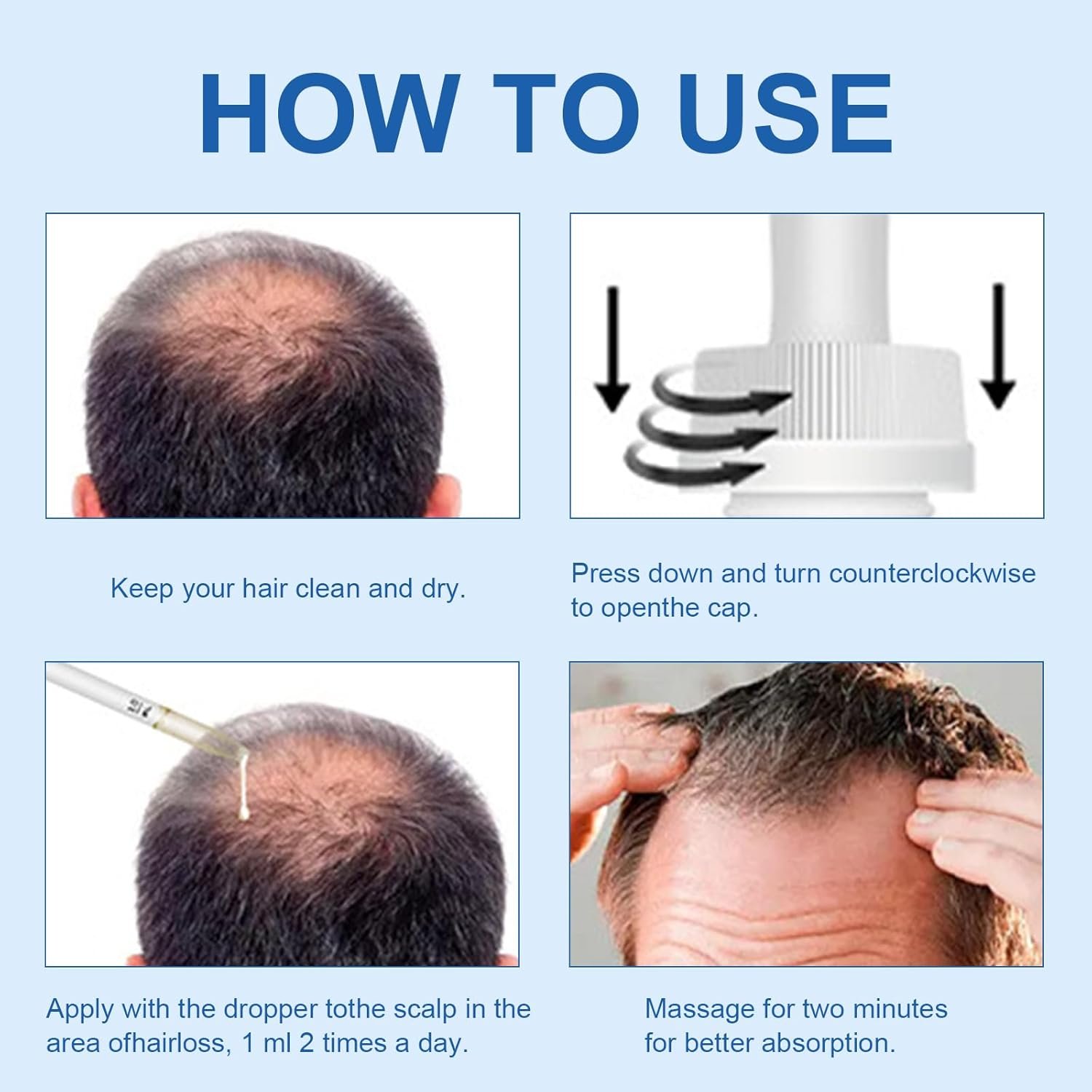 HOW TO USE

Keep your hair clean and dry.

Press down and turn counterclockwise to openthe cap.

Apply with the dropper tothe scalp in the area ofhairloss, 1 ml 2 times a day.

Massage for two minutes for better absorption.