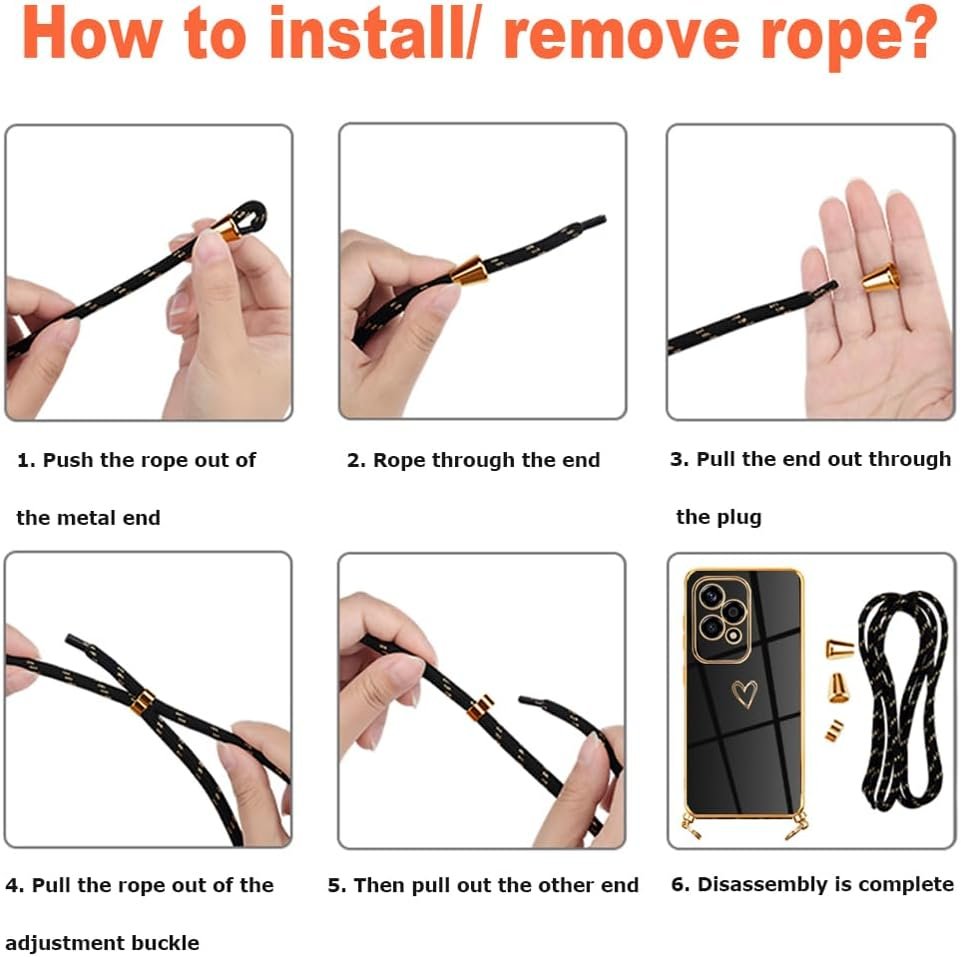 How to install/ remove rope?

1. Push the rope out of the metal end

2. Rope through the end

3. Pull the end out through the plug

4. Pull the rope out of the adjustment buckle

5. Then pull out the other end

6. Disassembly is complete