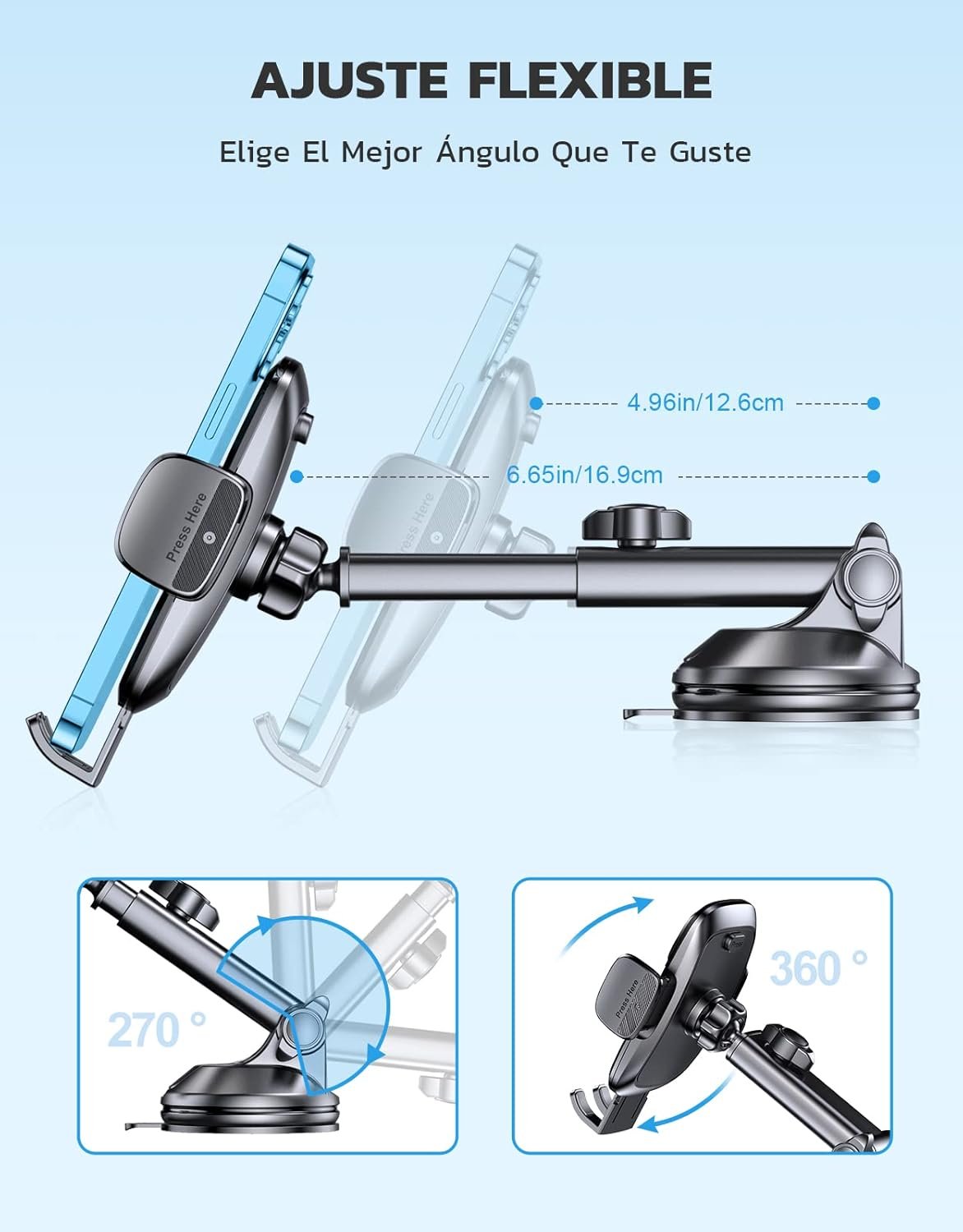 AJUSTE FLEXIBLE

Elige El Mejor Ángulo Que Te Guste

4.96in/12.6cm

6.65in/16.9cm

Press Here

Press Here

270 °

360 °

Press Here