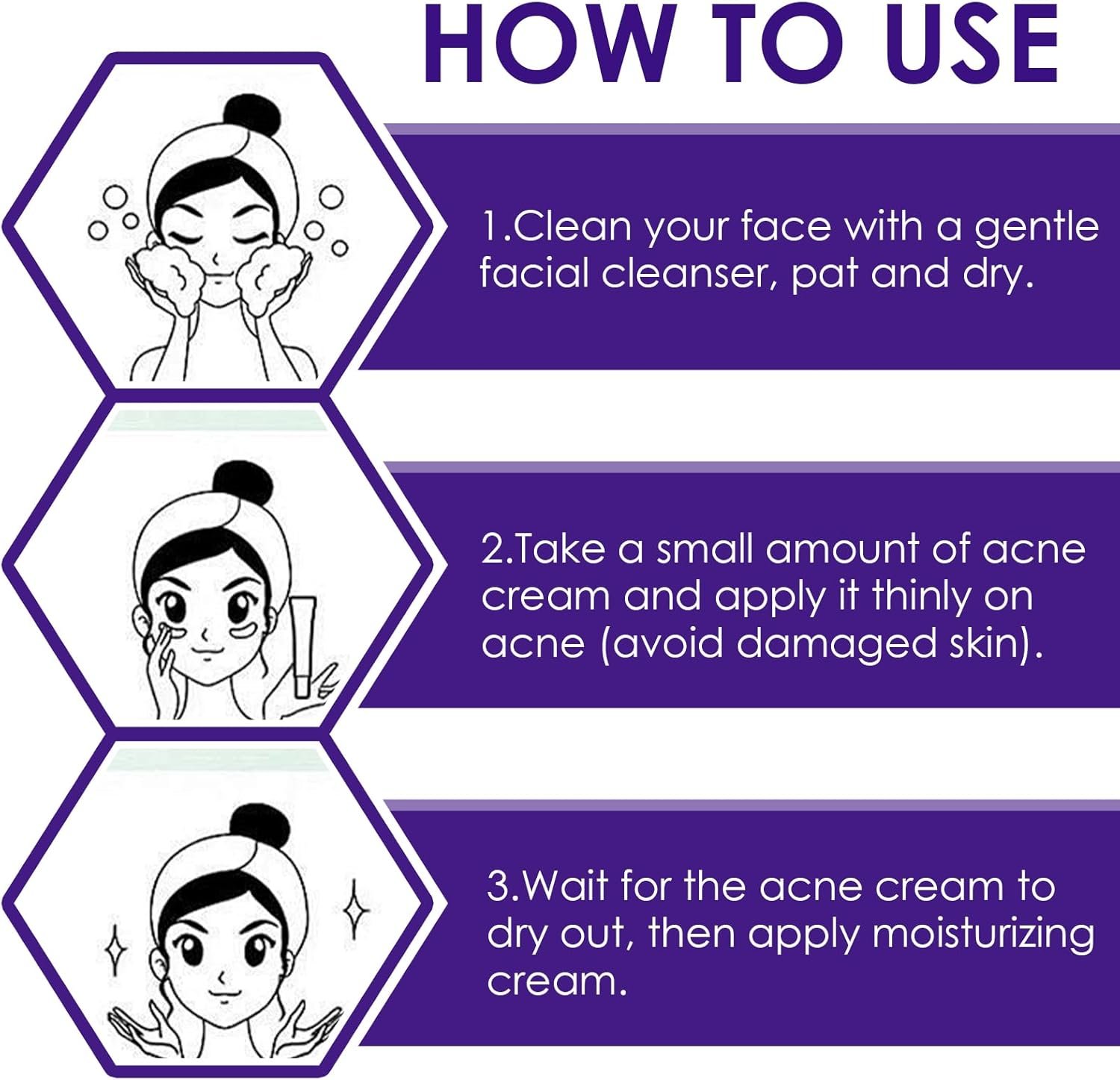 HOW TO USE

1.Clean your face with a gentle facial cleanser, pat and dry.

2.Take a small amount of acne cream and apply it thinly on acne (avoid damaged skin).

3.Wait for the acne cream to dry out, then apply moisturizing cream.