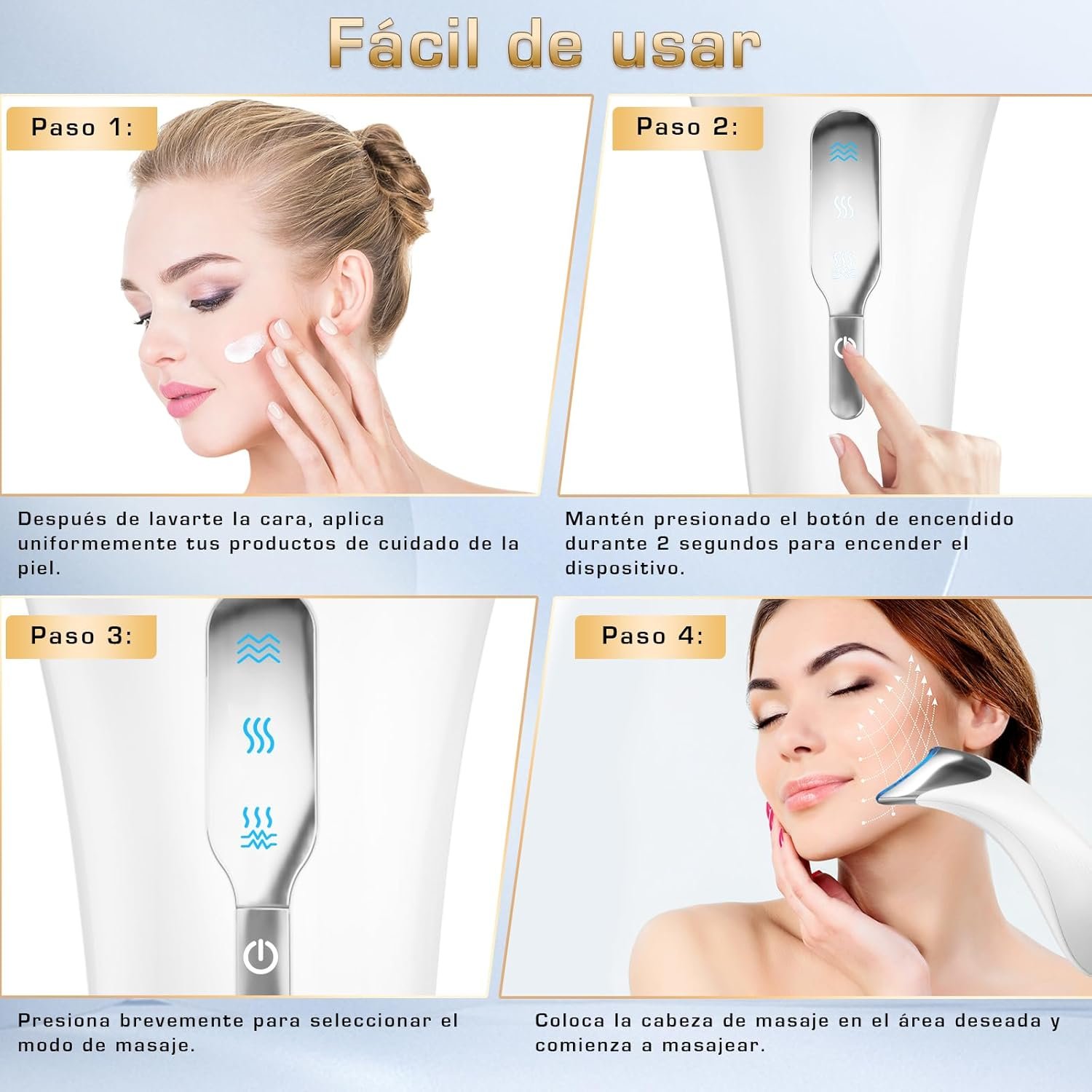 Fácil de usar

Paso 1:

Después de lavarte la cara, aplica uniformemente tus productos de cuidado de la piel.

Paso 2:

Mantén presionado el botón de encendido durante 2 segundos para encender el dispositivo.

Paso 3:

Presiona brevemente para seleccionar el modo de masaje.

Paso 4:

Coloca la cabeza de masaje en el área deseada y comienza a masajear.