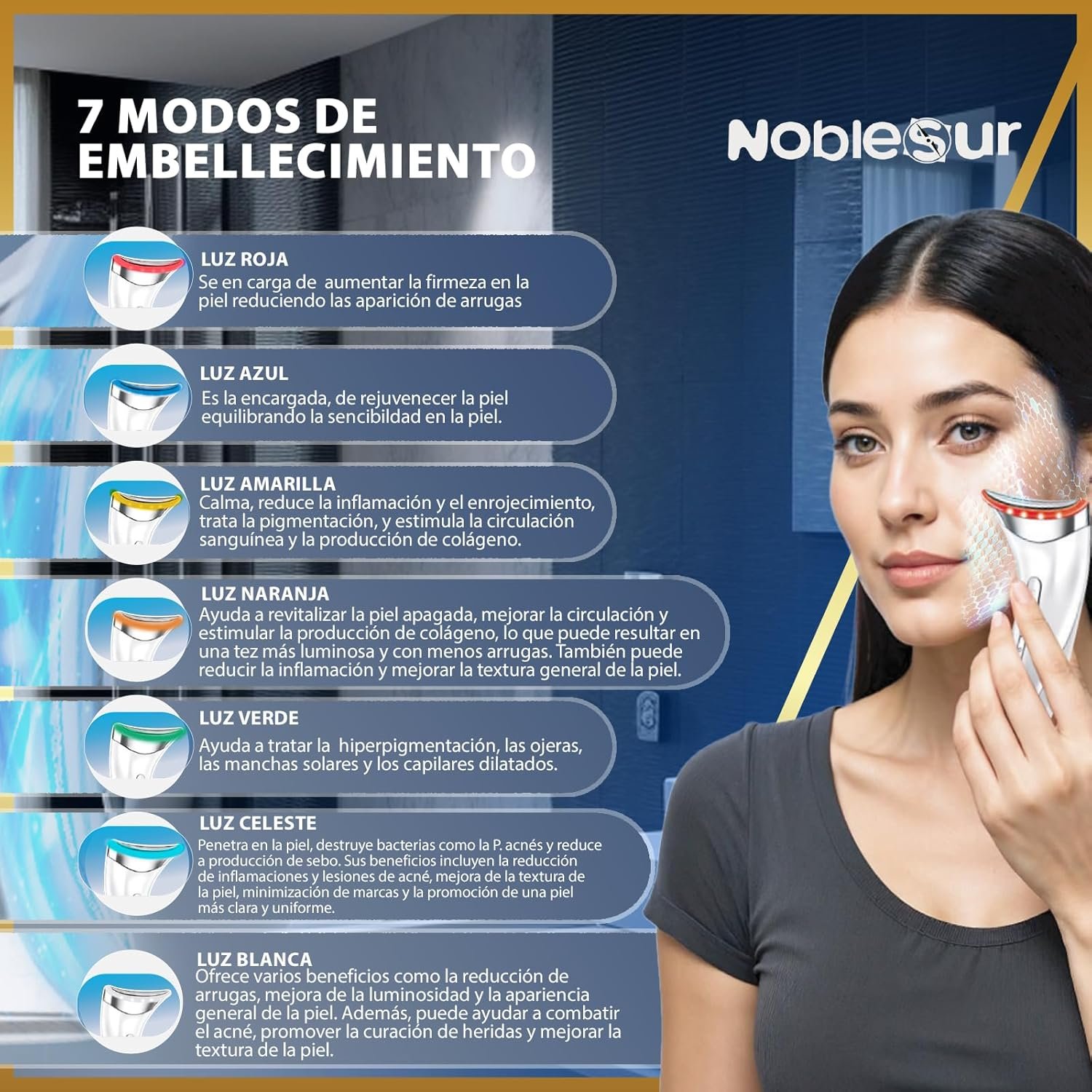 7 MODOS DE EMBELLECIMIENTO

NobleSur

LUZ ROJA
Se en carga de aumentar la firmeza en la piel reduciendo las aparición de arrugas

LUZ AZUL
Es la encargada, de rejuvenecer la piel equilibrando la sencibildad en la piel.

LUZ AMARILLA
Calma, reduce la inflamación y el enrojecimiento, trata la pigmentación, y estimula la circulación sanguínea y la producción de colágeno.

LUZ NARANJA
Ayuda a revitalizar la piel apagada, mejorar la circulación y estimular la producción de colágeno, lo que puede resultar en una tez más luminosa y con menos arrugas. También puede reducir la inflamación y mejorar la textura general de la piel.

LUZ VERDE
Ayuda a tratar la hiperpigmentación, las ojeras, las manchas solares y los capilares dilatados.

LUZ CELESTE
Penetra en la piel, destruye bacterias como la P. acnés y reduce a producción de sebo. Sus beneficios incluyen la reducción de inflamaciones y lesiones de acné, mejora de la textura de la piel, minimización de marcas y la promoción de una piel más clara y uniforme.

LUZ BLANCA
Ofrece varios beneficios como la reducción de arrugas, mejora de la luminosidad y la apariencia general de la piel. Además, puede ayudar a combatir el acné, promover la curación de heridas y mejorar la textura de la piel.