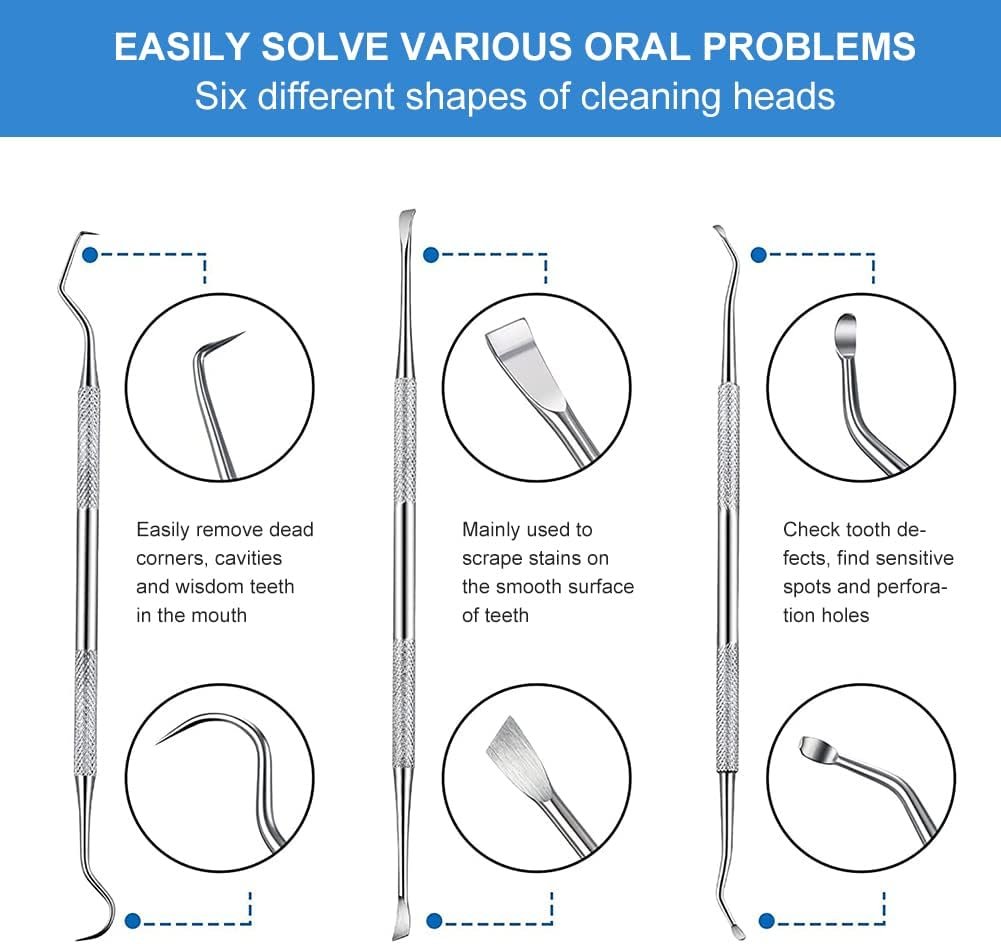 EASILY SOLVE VARIOUS ORAL PROBLEMS
Six different shapes of cleaning heads

Easily remove dead corners, cavities and wisdom teeth in the mouth

Mainly used to scrape stains on the smooth surface of teeth

Check tooth defects, find sensitive spots and perforation holes