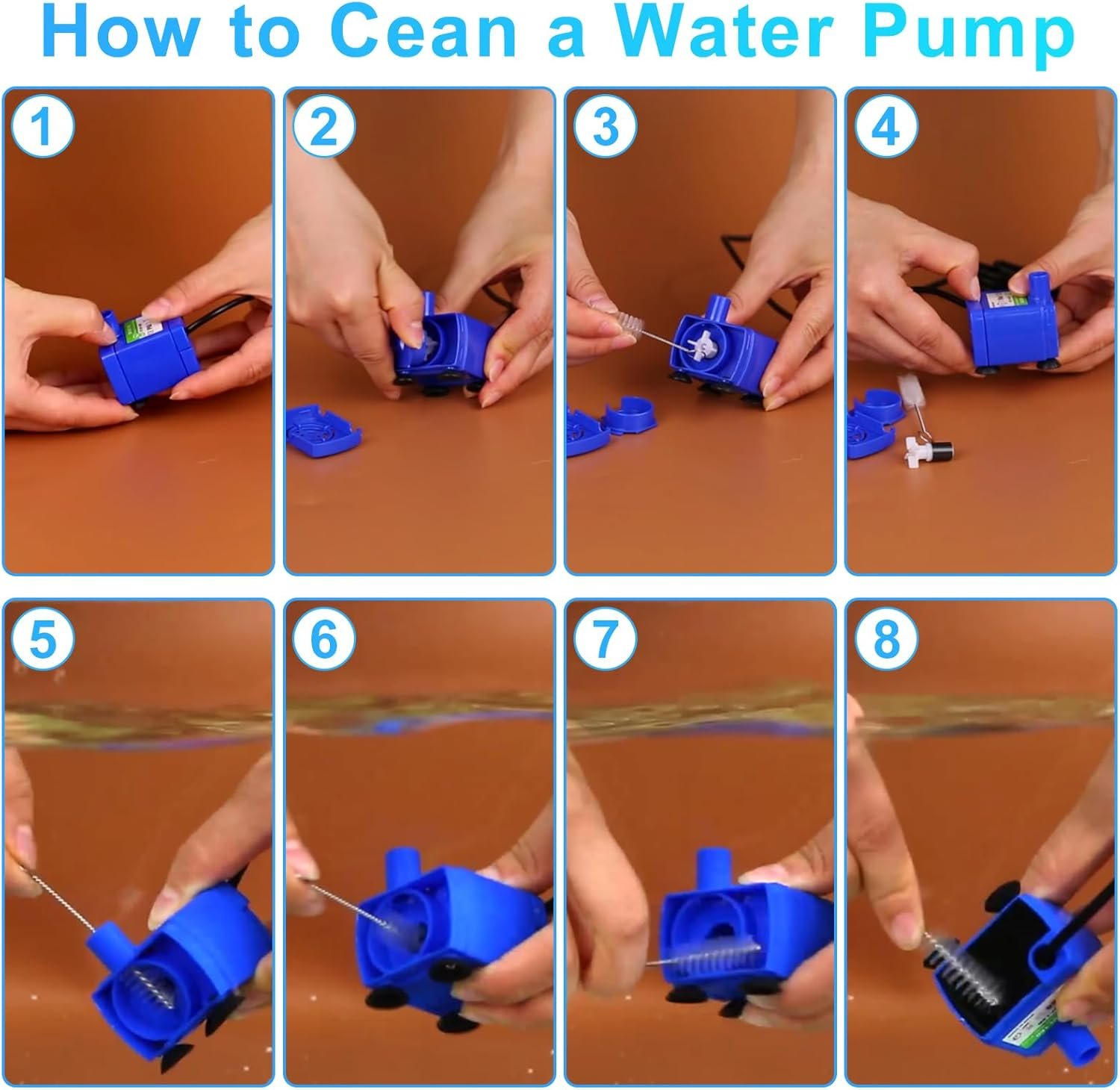 How to Cean a Water Pump

1

2

3

4

5

6

7

8