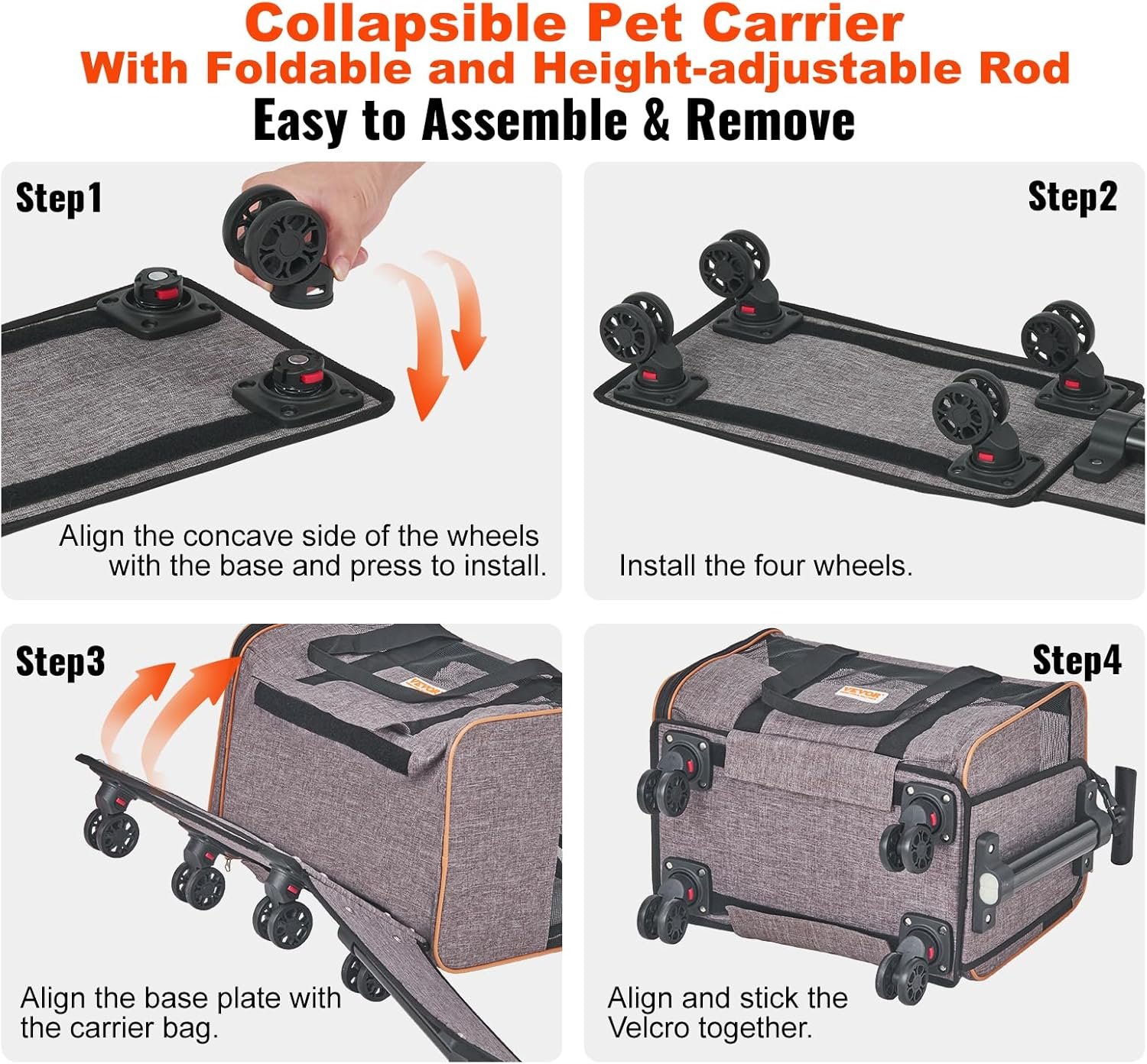 Collapsible Pet Carrier
With Foldable and Height-adjustable Rod
Easy to Assemble & Remove

Step1

Align the concave side of the wheels with the base and press to install.

Step2

Install the four wheels.

Step3

VEVOR

Align the base plate with the carrier bag.

Step4

VEVOR

Align and stick the Velcro together.