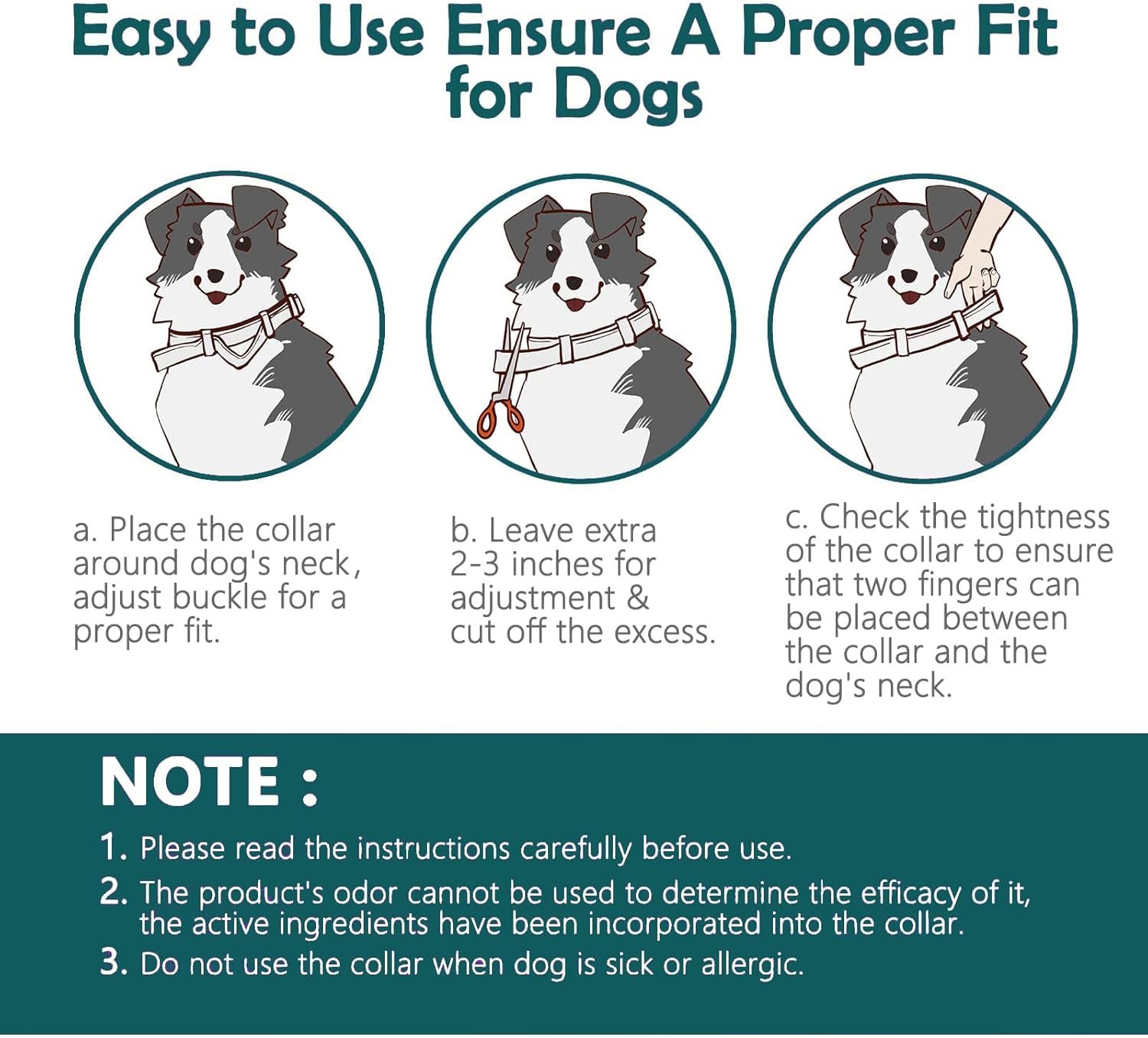 Easy to Use Ensure A Proper Fit for Dogs

a. Place the collar around dog's neck, adjust buckle for a proper fit.

b. Leave extra 2-3 inches for adjustment & cut off the excess.

c. Check the tightness of the collar to ensure that two fingers can be placed between the collar and the dog's neck.

NOTE :

1. Please read the instructions carefully before use.

2. The product's odor cannot be used to determine the efficacy of it, the active ingredients have been incorporated into the collar.

3. Do not use the collar when dog is sick or allergic.