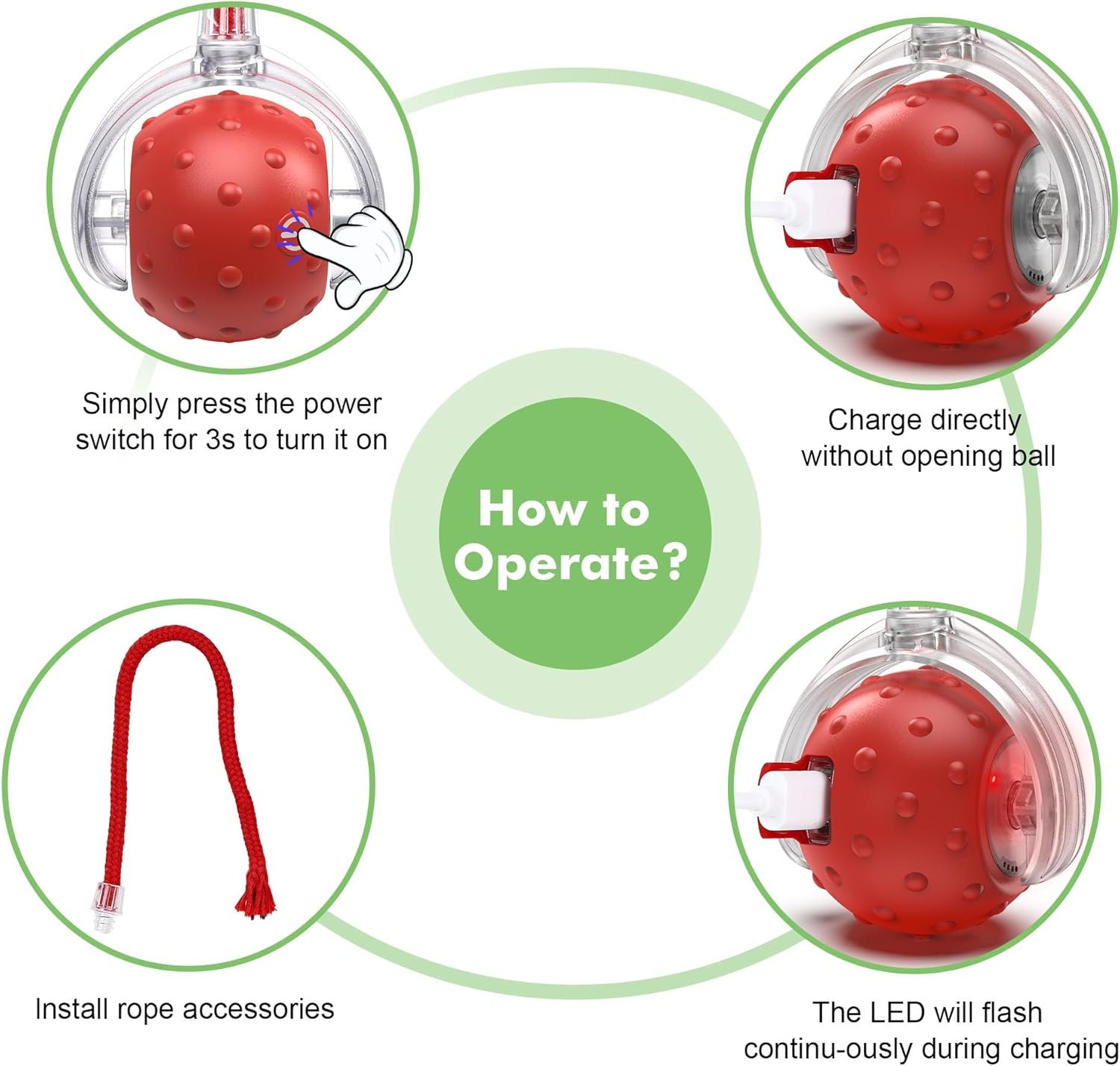 Simply press the power switch for 3s to turn it on

Charge directly without opening ball

How to Operate?

Install rope accessories

The LED will flash continu-ously during charging