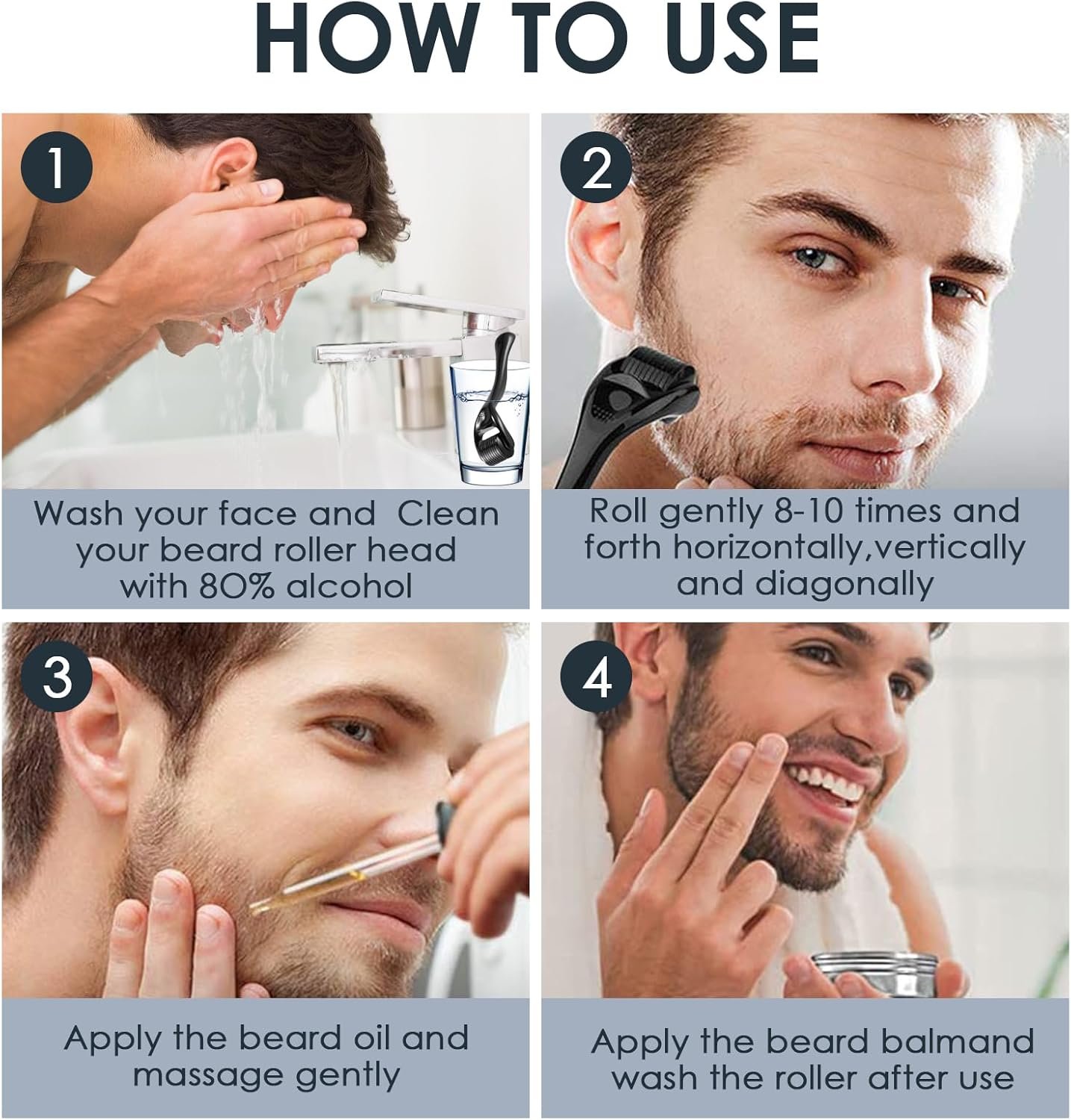 HOW TO USE

1

Wash your face and  Clean your beard roller head with 80% alcohol

2

Roll gently 8-10 times and forth horizontally,vertically and diagonally

3

Apply the beard oil and massage gently

4

Apply the beard balmand wash the roller after use