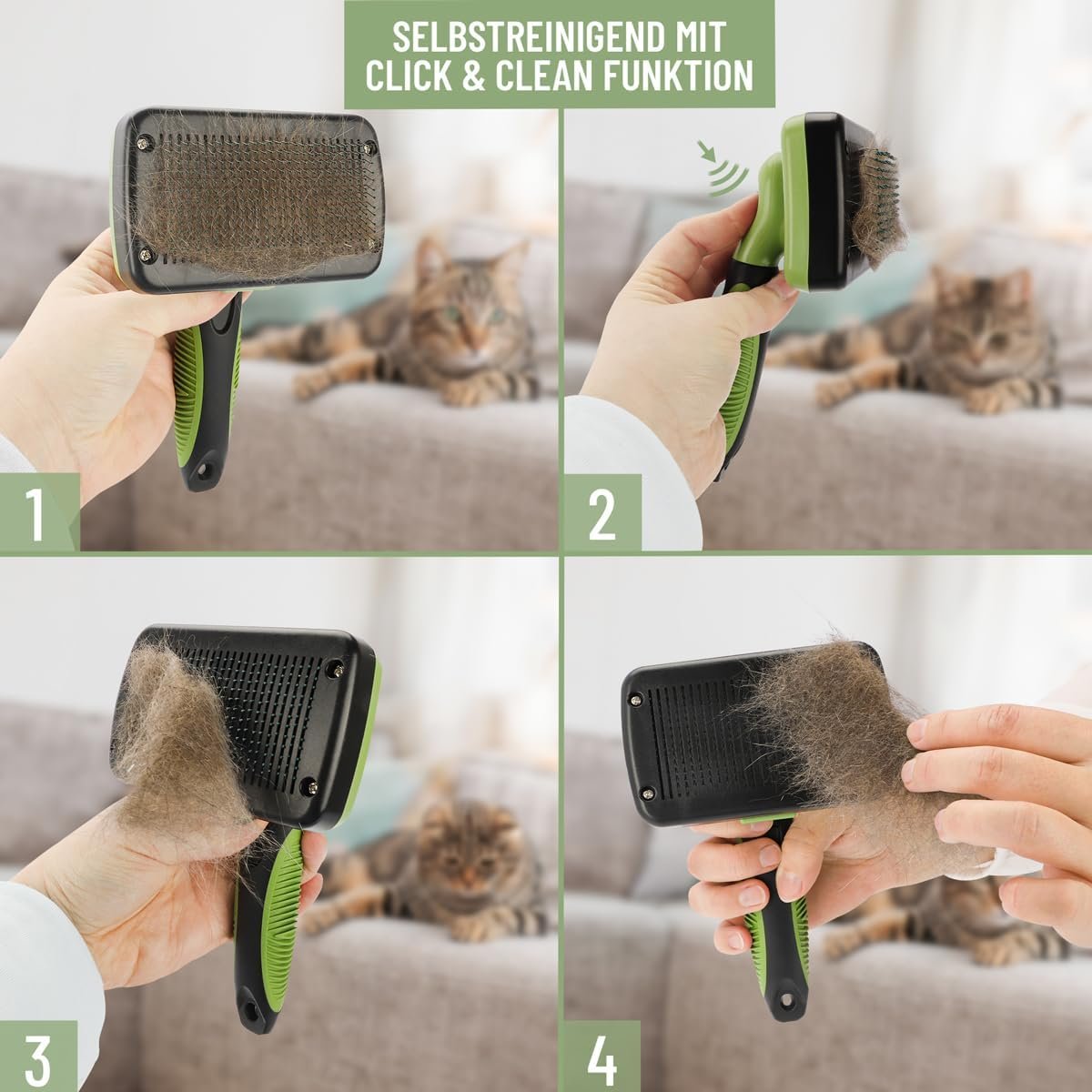 SELBSTREINIGEND MIT CLICK & CLEAN FUNKTION

1

2

3

4