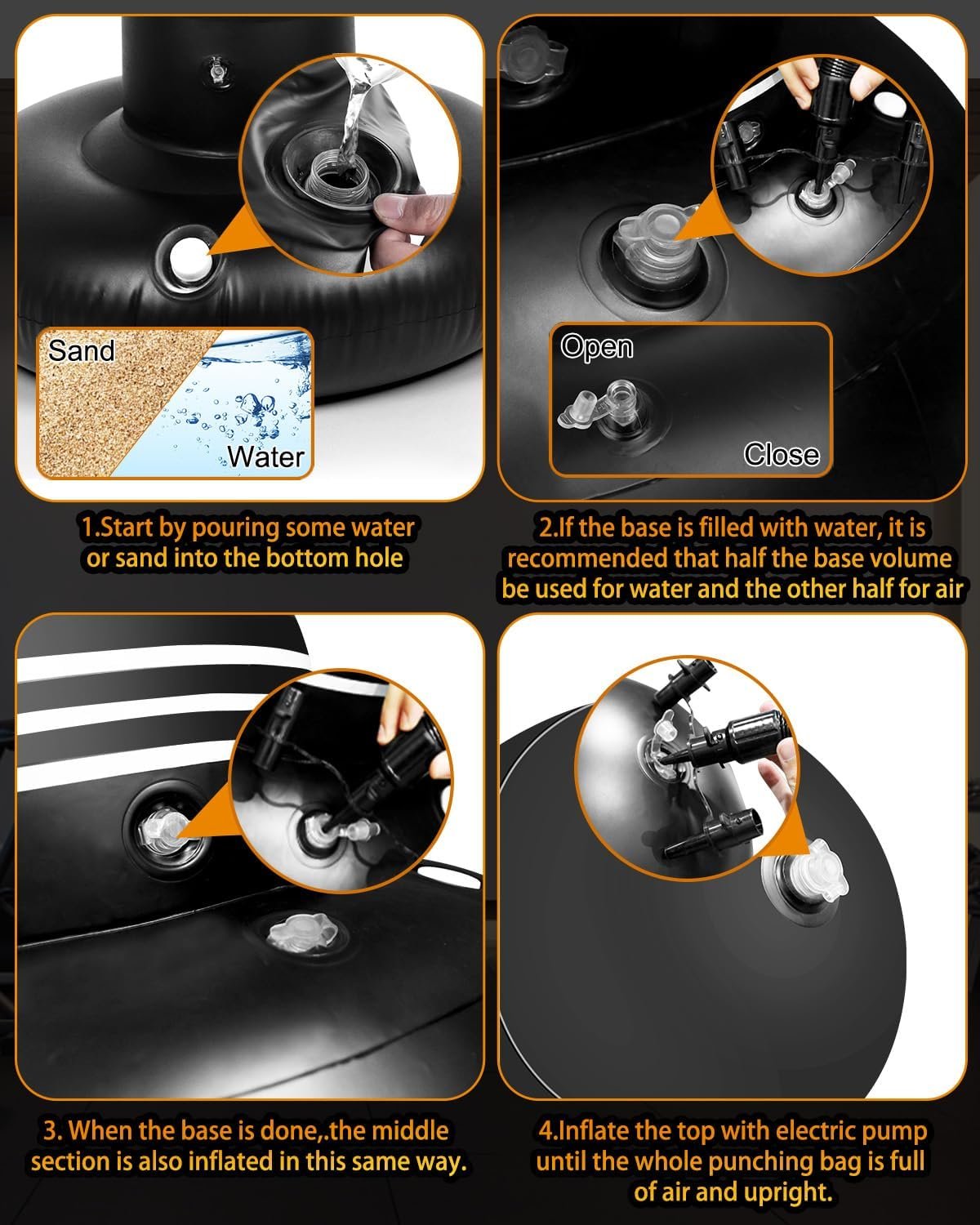 Sand

Water

1.Start by pouring some water or sand into the bottom hole

Open

Close

2.If the base is filled with water, it is recommended that half the base volume be used for water and the other half for air

3. When the base is done,.the middle section is also inflated in this same way.

4.Inflate the top with electric pump until the whole punching bag is full of air and upright.