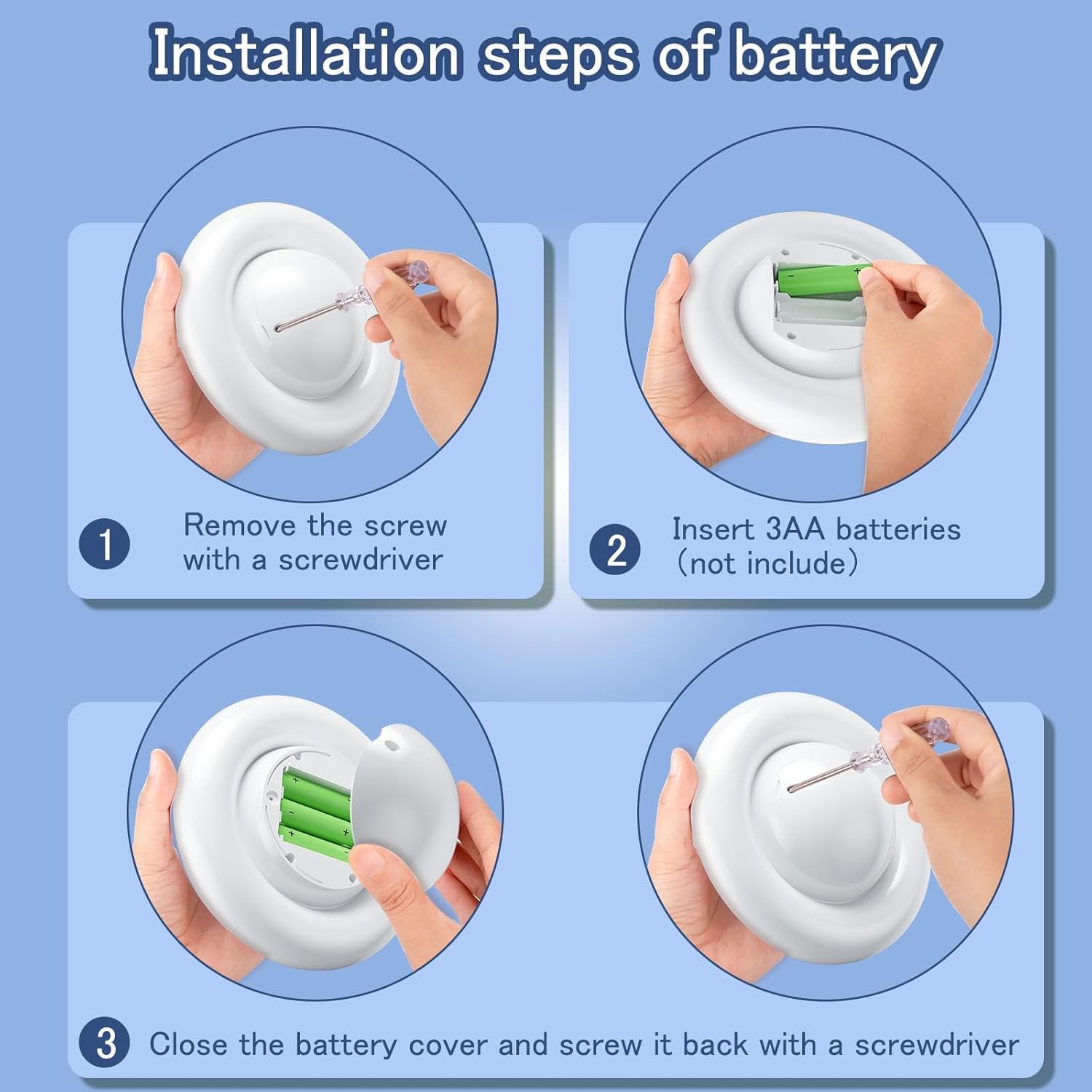 Installation steps of battery

1 Remove the screw with a screwdriver

2 Insert 3AA batteries (not include)

3 Close the battery cover and screw it back with a screwdriver