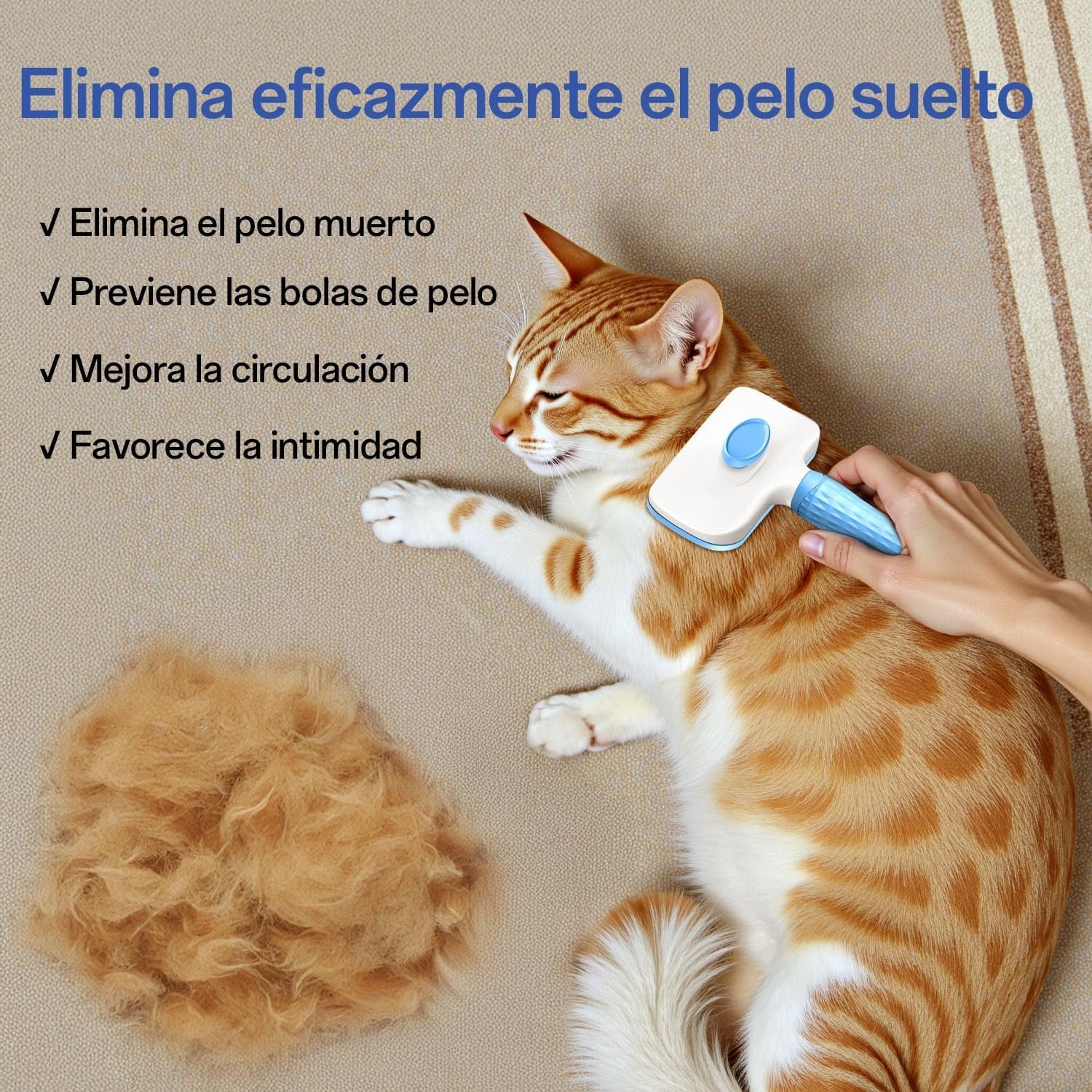 Elimina eficazmente el pelo suelto

√ Elimina el pelo muerto

√ Previene las bolas de pelo

√ Mejora la circulación

√ Favorece la intimidad