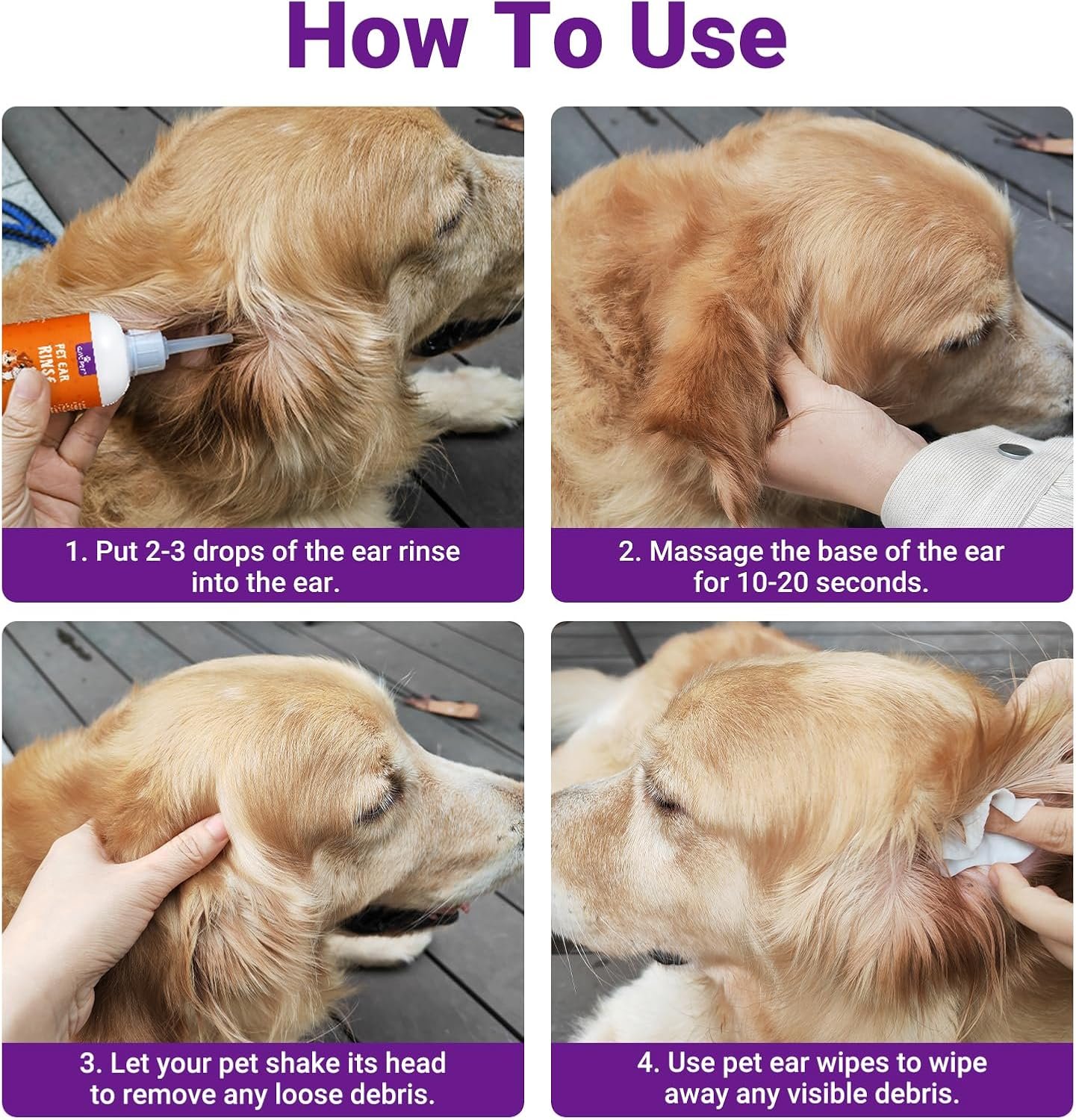 How To Use

PET EAR RINSE

1. Put 2-3 drops of the ear rinse into the ear.

2. Massage the base of the ear for 10-20 seconds.

3. Let your pet shake its head to remove any loose debris.

4. Use pet ear wipes to wipe away any visible debris.