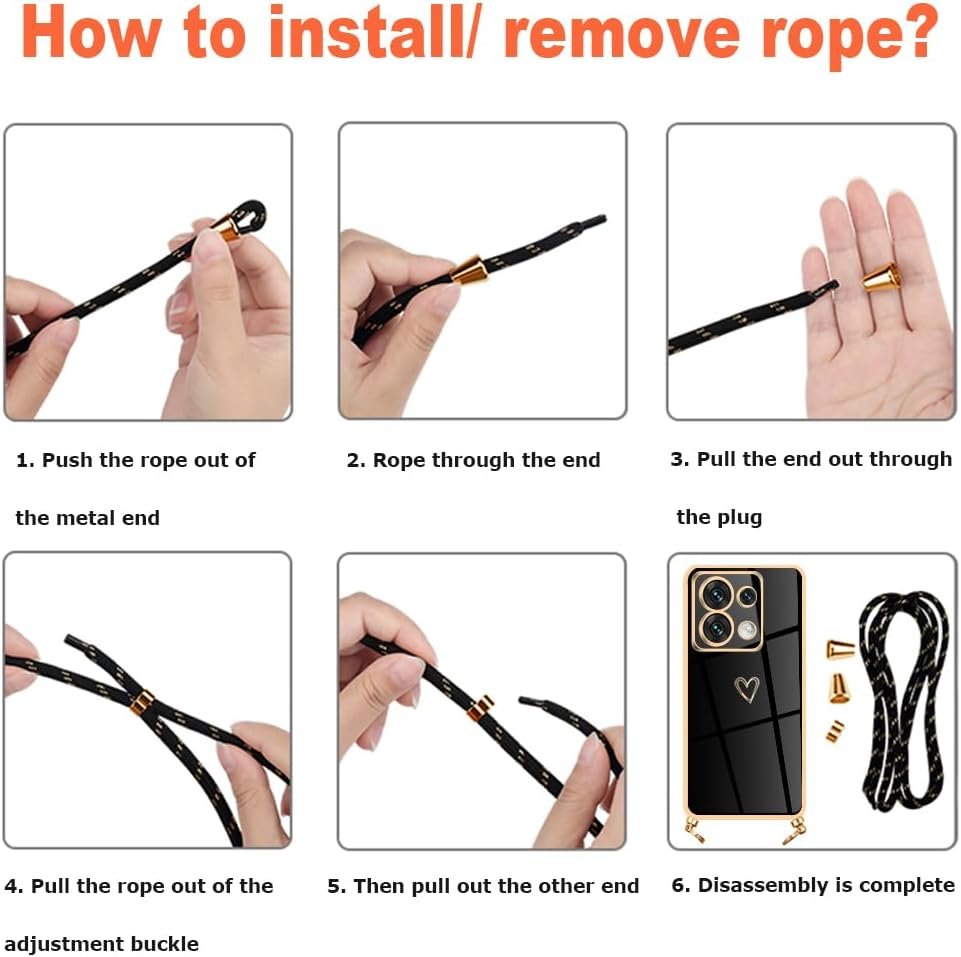 How to install/ remove rope?

1. Push the rope out of the metal end

2. Rope through the end

3. Pull the end out through the plug

4. Pull the rope out of the adjustment buckle

5. Then pull out the other end

6. Disassembly is complete