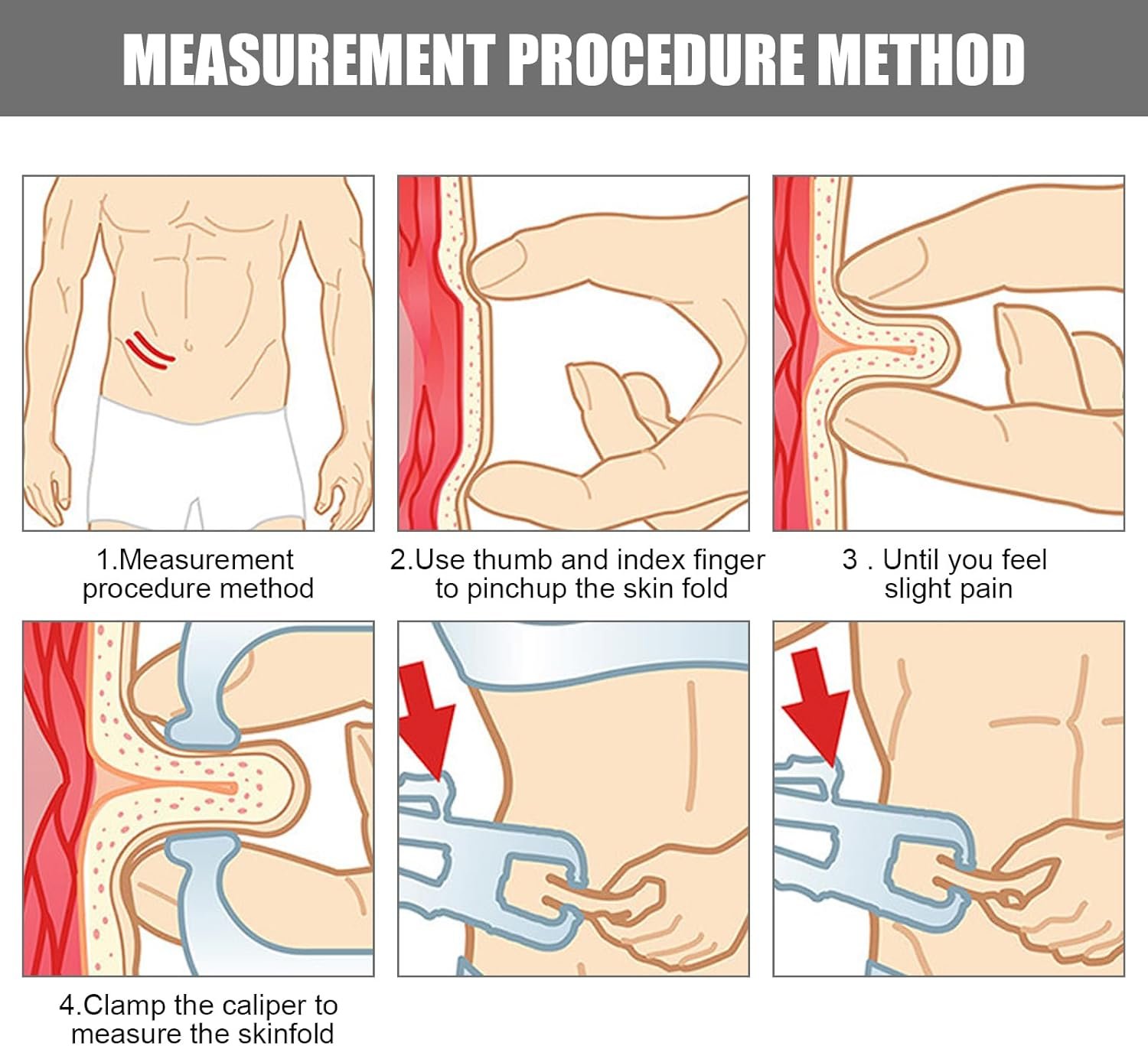 MEASUREMENT PROCEDURE METHOD

1.Measurement procedure method

2.Use thumb and index finger to pinchup the skin fold

3 . Until you feel slight pain

4.Clamp the caliper to measure the skinfold